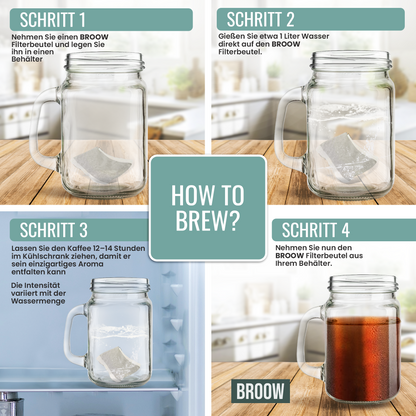 SCHRITT 1

Nehmen Sie einen BROOW Filterbeutel und legen Sie ihn in einen Behälter

SCHRITT 2

Gießen Sie etwa 1 Liter Wasser direkt auf den BROOW Filterbeutel.

HOW TO BREW?

SCHRITT 3

Lassen Sie den Kaffee 12–14 Stunden im Kühlschrank ziehen, damit er sein einzigartiges Aroma entfalten kann

Die Intensität variiert mit der Wassermenge

SCHRITT 4

Nehmen Sie nun den BROOW Filterbeutel aus Ihrem Behälter.

BROOW