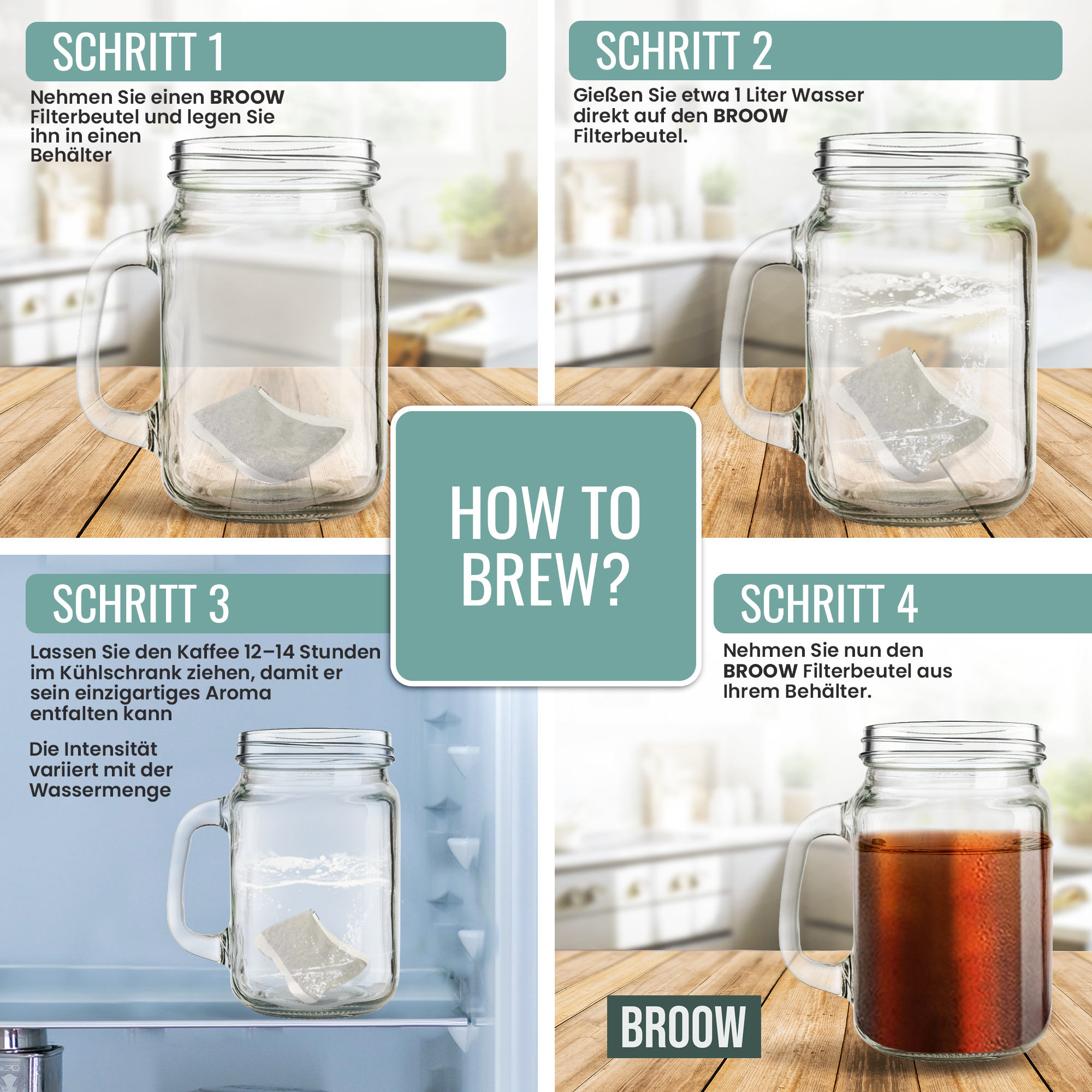 SCHRITT 1

Nehmen Sie einen BROOW Filterbeutel und legen Sie ihn in einen Behälter

SCHRITT 2

Gießen Sie etwa 1 Liter Wasser direkt auf den BROOW Filterbeutel.

HOW TO BREW?

SCHRITT 3

Lassen Sie den Kaffee 12–14 Stunden im Kühlschrank ziehen, damit er sein einzigartiges Aroma entfalten kann

Die Intensität variiert mit der Wassermenge

SCHRITT 4

Nehmen Sie nun den BROOW Filterbeutel aus Ihrem Behälter.

BROOW